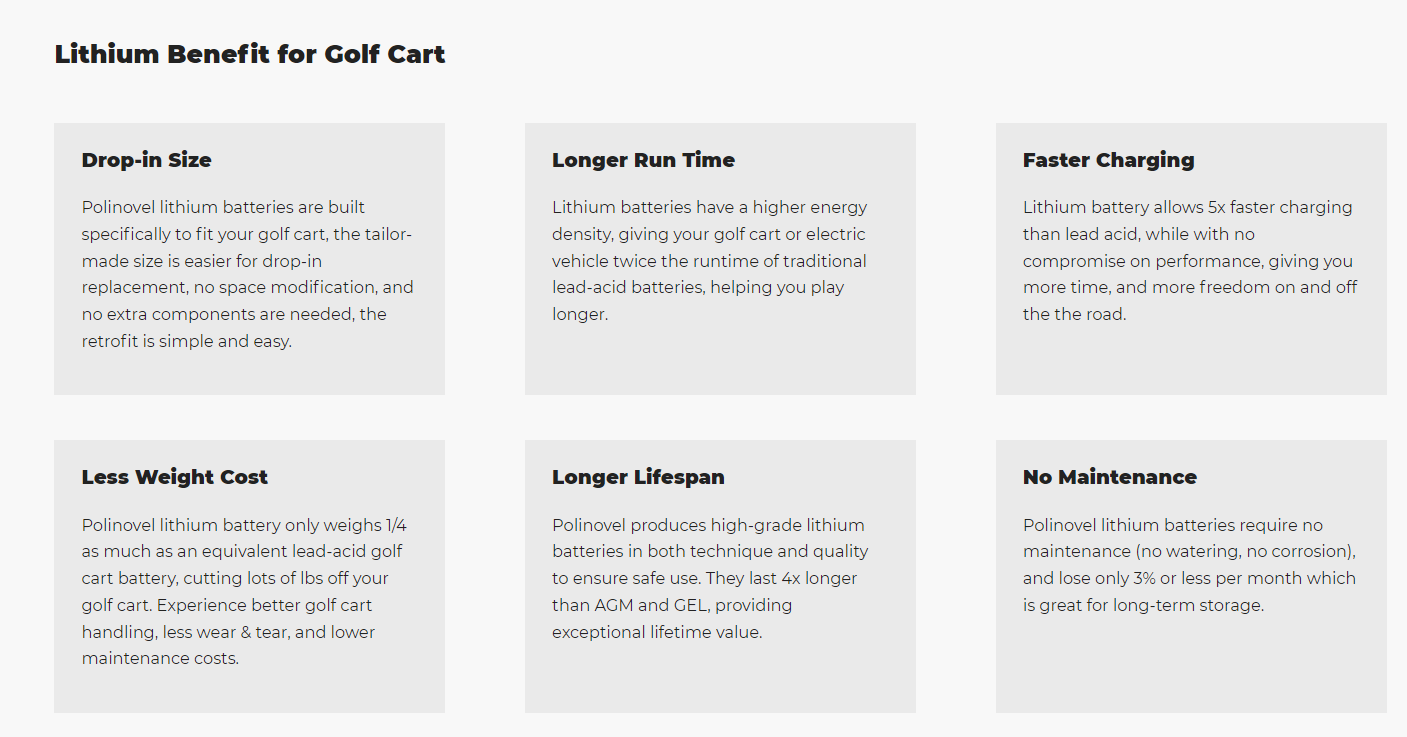 Lithium Benefit for Golf Cart

Drop-in Size

Polinovel lithium batteries are built specifically to fit your golf cart, the tailor-made size is easier for drop-in replacement, no space modification, and no extra components are needed, the retrofit is simple and easy.

Longer Run Time

Lithium batteries have a higher energy density, giving your golf cart or electric vehicle twice the runtime of traditional lead-acid batteries, helping you play longer.

Faster Charging

Lithium battery allows 5x faster charging than lead acid, while with no compromise on performance, giving you more time, and more freedom on and off the the road.

Less Weight Cost

Polinovel lithium battery only weighs 1/4 as much as an equivalent lead-acid golf cart battery, cutting lots of lbs off your golf cart. Experience better golf cart handling, less wear & tear, and lower maintenance costs.

Longer Lifespan

Polinovel produces high-grade lithium batteries in both technique and quality to ensure safe use. They last 4x longer than AGM and GEL, providing exceptional lifetime value.

No Maintenance

Polinovel lithium batteries require no maintenance (no watering, no corrosion), and lose only 3% or less per month which is great for long-term storage.